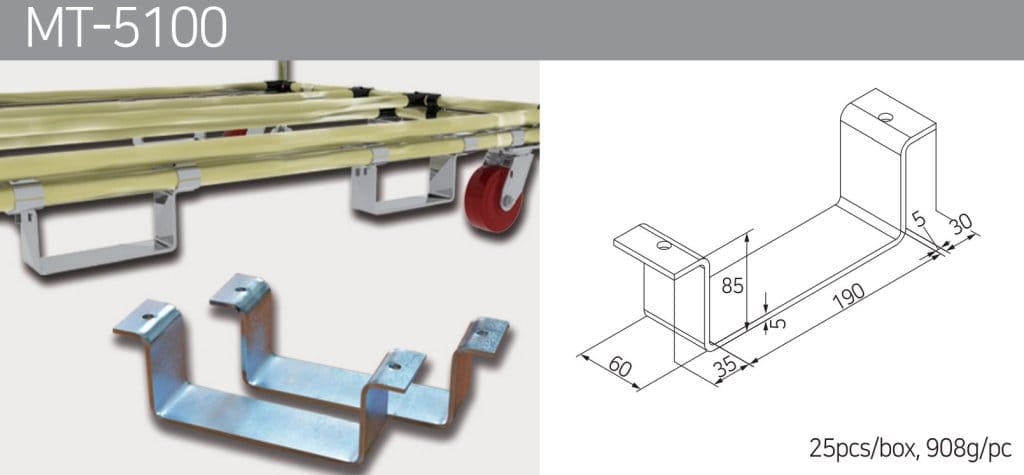 MT-5100

85

5

190

5

30

60

35

25pcs/box, 908g/pc